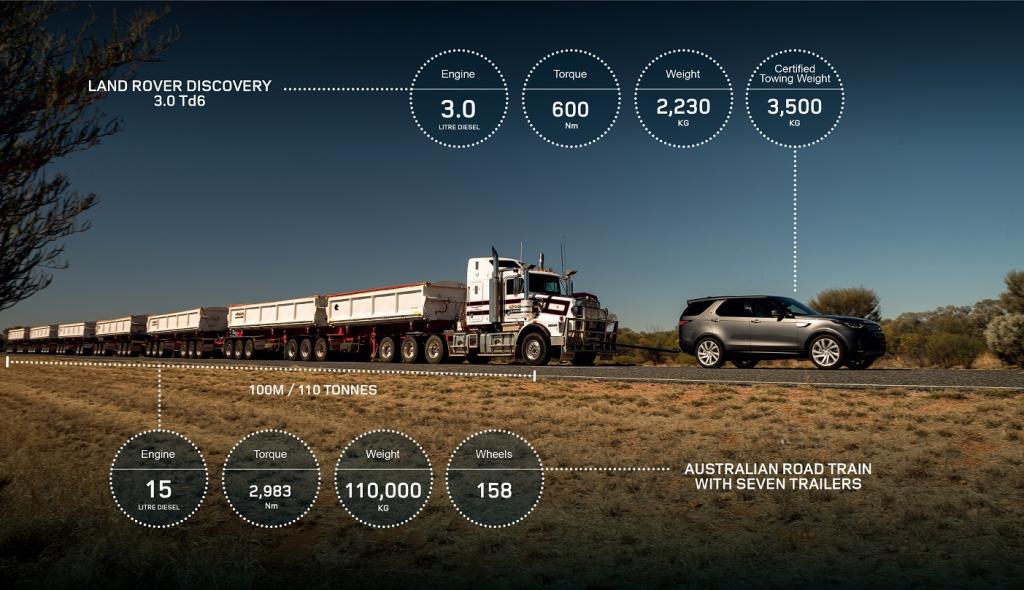 LAND ROVER DISCOVERY
3.0 Td6

Engine
3.0
LITRE DIESEL

Torque
600
Nm

Weight
2,230
KG

Certified Towing Weight
3,500
KG

100M / 110 TONNES

Engine
15
LITRE DIESEL

Torque
2,983
Nm

Weight
110,000
KG

Wheels
158

AUSTRALIAN ROAD TRAIN
WITH SEVEN TRAILERS