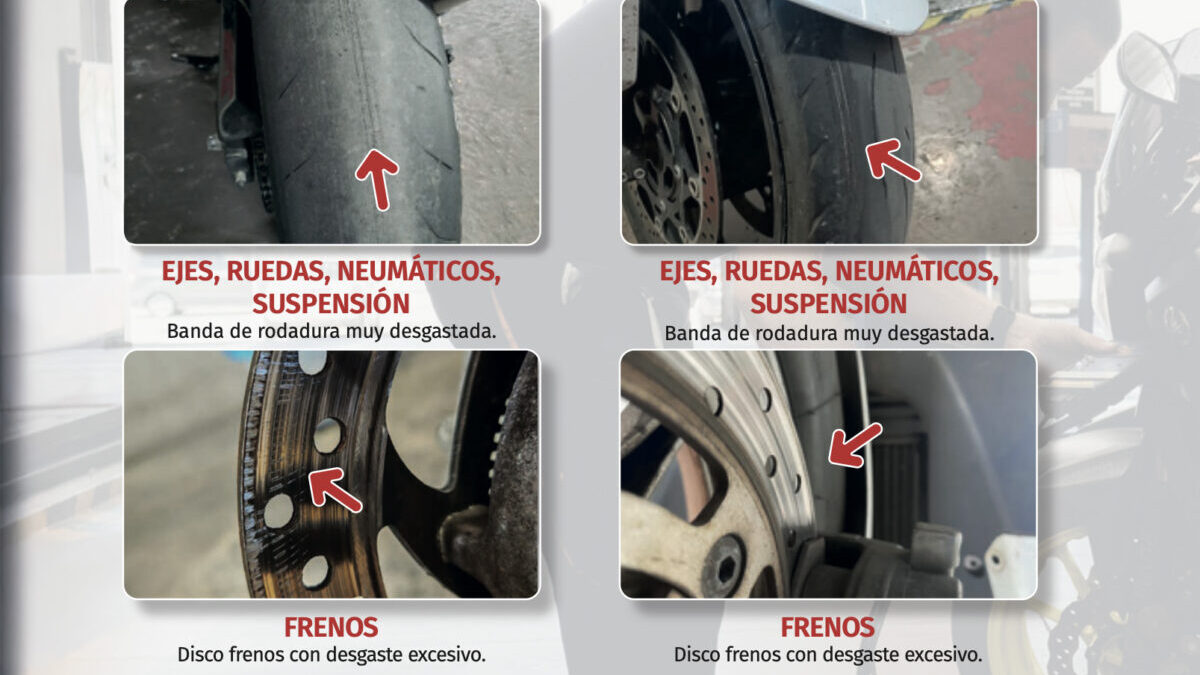 EJES, RUEDAS, NEUMÁTICOS, SUSPENSIÓN
Banda de rodadura muy desgastada.

EJES, RUEDAS, NEUMÁTICOS, SUSPENSIÓN
Banda de rodadura muy desgastada.

FRENOS
Disco frenos con desgaste excesivo.

FRENOS
Disco frenos con desgaste excesivo.